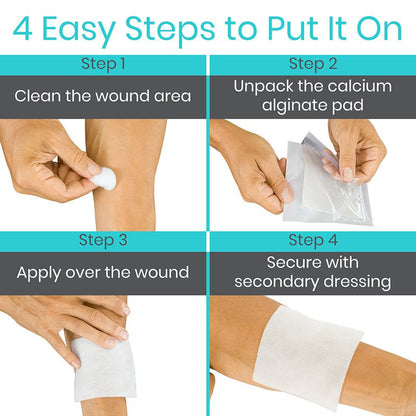 4 Easy Steps to Put It On

Step 1

Clean the wound area

Step 2

Unpack the calcium alginate pad

Step 3

Apply over the wound

Step 4

Secure with secondary dressing