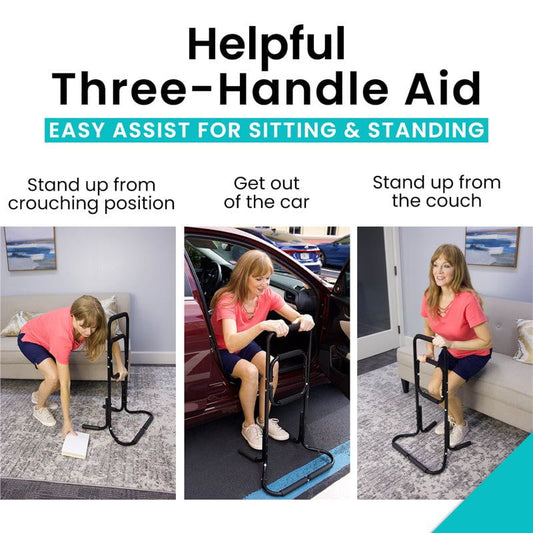 Helpful
Three-Handle Aid

EASY ASSIST FOR SITTING & STANDING

Stand up from crouching position

Get out of the car

Stand up from the couch